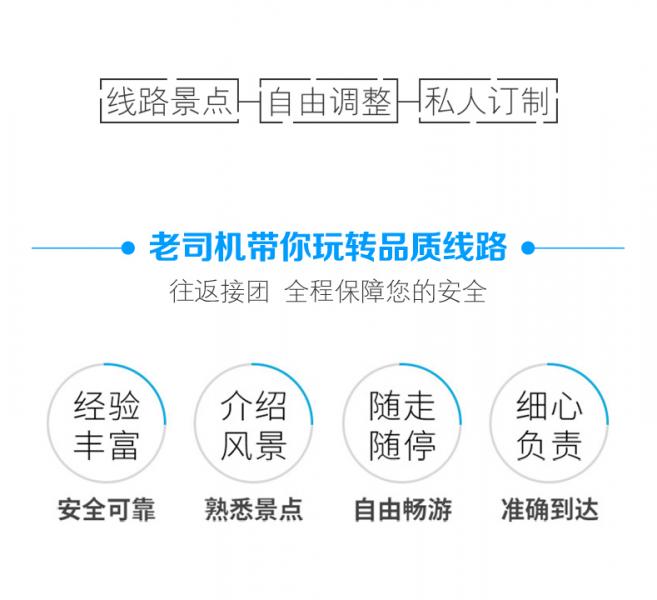 线路景点 自由调整 私人订制

老司机带你玩转品质线路

往返接团 全程保障您的安全

经验丰富

安全可靠

介绍风景

熟悉景点

随走随停

自由畅游

细心负责

准确到达